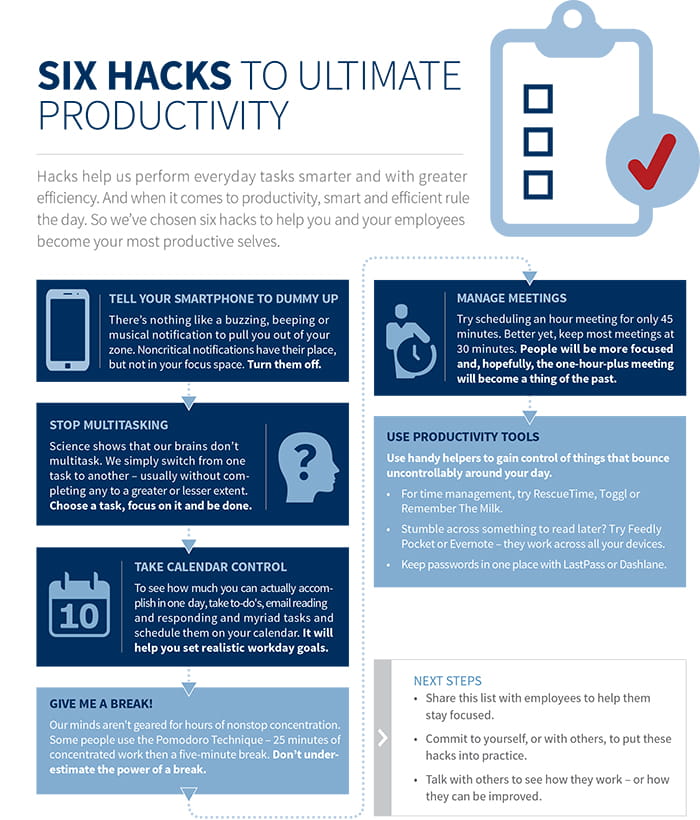 SIX HACKS TO ULTIMATE PRODUCTIVITY

Hacks help us perform everyday tasks smarter and with greater efficiency. And when it comes to productivity, smart and efficient rule the day. So we've chosen six hacks to help you and your employees become your most productive selves.

TELL YOUR SMARTPHONE TO DUMMY UP
There's nothing like a buzzing, beeping or musical notification to pull you out of your zone. Noncritical notifications have their place, but not in your focus space. Turn them off.

STOP MULTITASKING
Science shows that our brains don't multitask. We simply switch from one task to another – usually without completing any to a greater or lesser extent. Choose a task, focus on it and be done.

TAKE CALENDAR CONTROL
10
To see how much you can actually accomplish in one day, take to-do's, email reading and responding and myriad tasks and schedule them on your calendar. It will help you set realistic workday goals.

GIVE ME A BREAK!
Our minds aren't geared for hours of nonstop concentration. Some people use the Pomodoro Technique – 25 minutes of concentrated work then a five-minute break. Don't underestimate the power of a break.

MANAGE MEETINGS
Try scheduling an hour meeting for only 45 minutes. Better yet, keep most meetings at 30 minutes. People will be more focused and, hopefully, the one-hour-plus meeting will become a thing of the past.

USE PRODUCTIVITY TOOLS
Use handy helpers to gain control of things that bounce uncontrollably around your day.
• For time management, try RescueTime, Toggl or Remember The Milk.
• Stumble across something to read later? Try Feedly Pocket or Evernote – they work across all your devices.
• Keep passwords in one place with LastPass or Dashlane.

NEXT STEPS
• Share this list with employees to help them stay focused.
• Commit to yourself, or with others, to put these hacks into practice.
• Talk with others to see how they work – or how they can be improved.